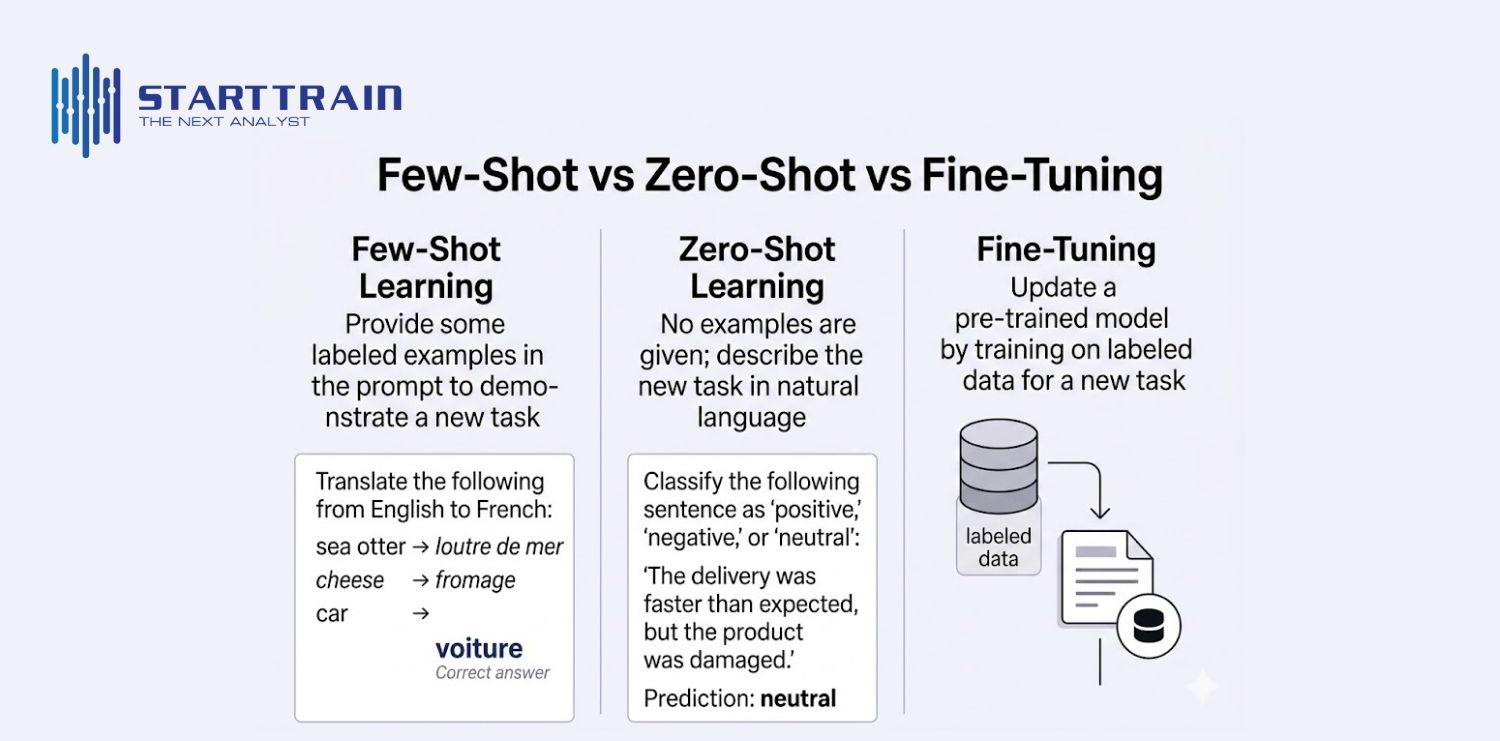 STARTTRAIN
THE NEXT ANALYST

Few-Shot vs Zero-Shot vs Fine-Tuning

Few-Shot Learning
Provide some labeled examples in the prompt to demonstrate a new task

Translate the following from English to French:
sea otter → loutre de mer
cheese → fromage
car →
voiture
Correct answer

Zero-Shot Learning
No examples are given; describe the new task in natural language

Classify the following sentence as 'positive,' 'negative,' or 'neutral':
'The delivery was faster than expected, but the product was damaged.'
Prediction: neutral

Fine-Tuning
Update a pre-trained model by training on labeled data for a new task

labeled data